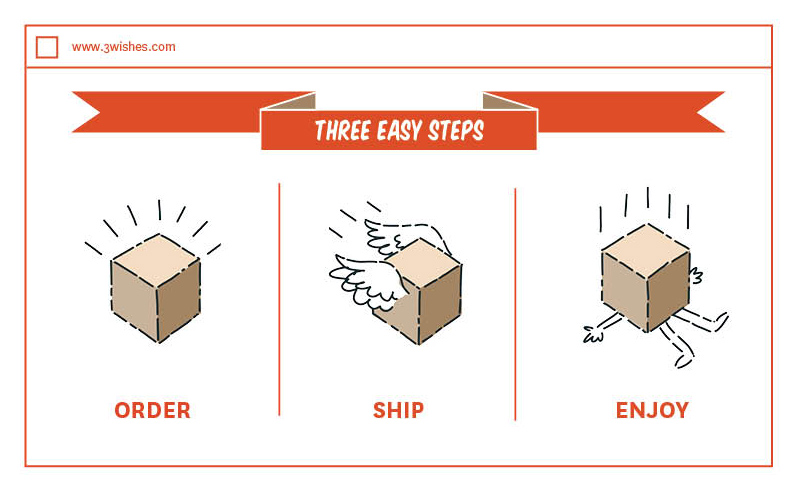 www.3wishes.com

THREE EASY STEPS

ORDER

SHIP

ENJOY