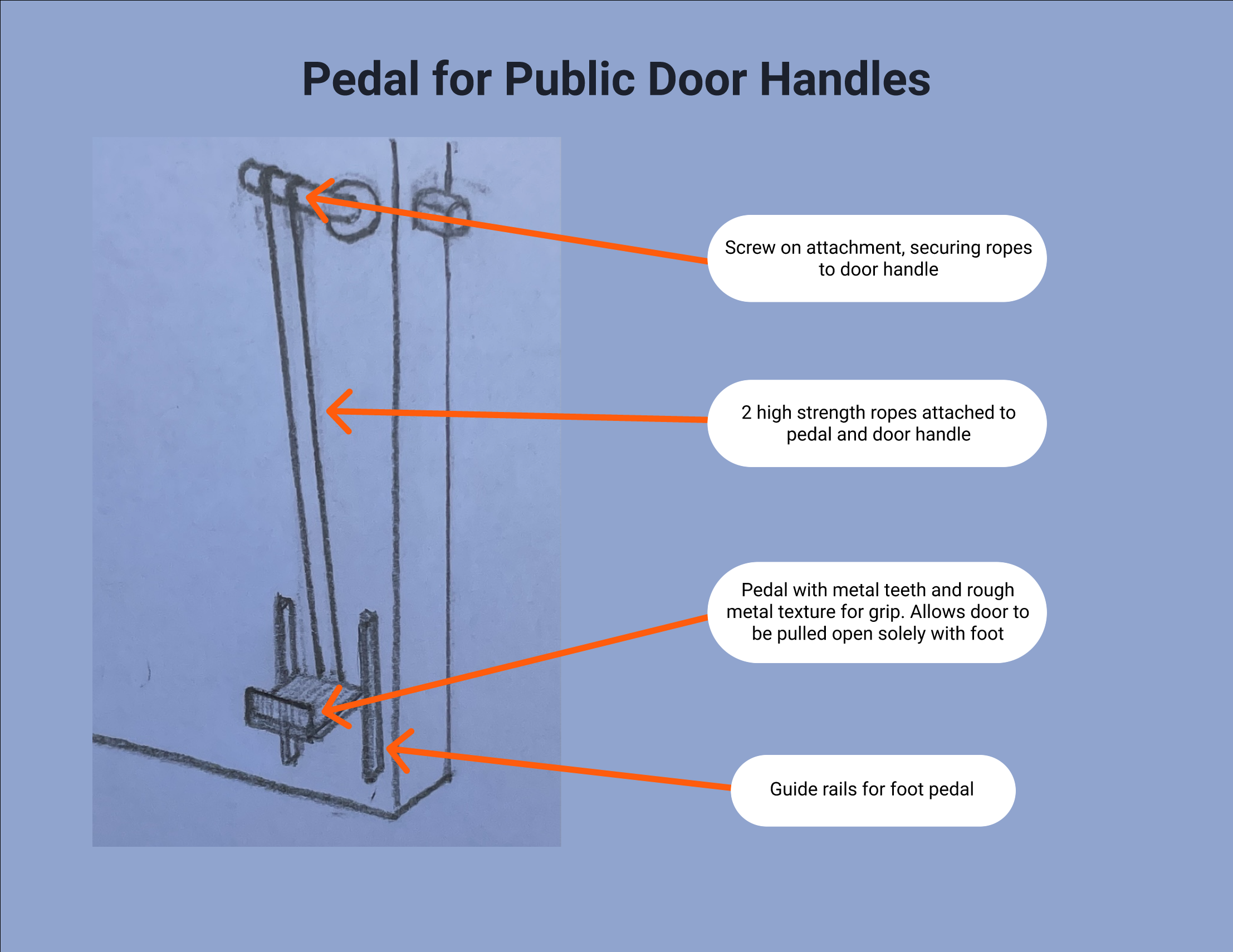 Pedal for Public Door Handles

Screw on attachment, securing ropes to door handle

2 high strength ropes attached to pedal and door handle

Pedal with metal teeth and rough metal texture for grip. Allows door to be pulled open solely with foot

Guide rails for foot pedal