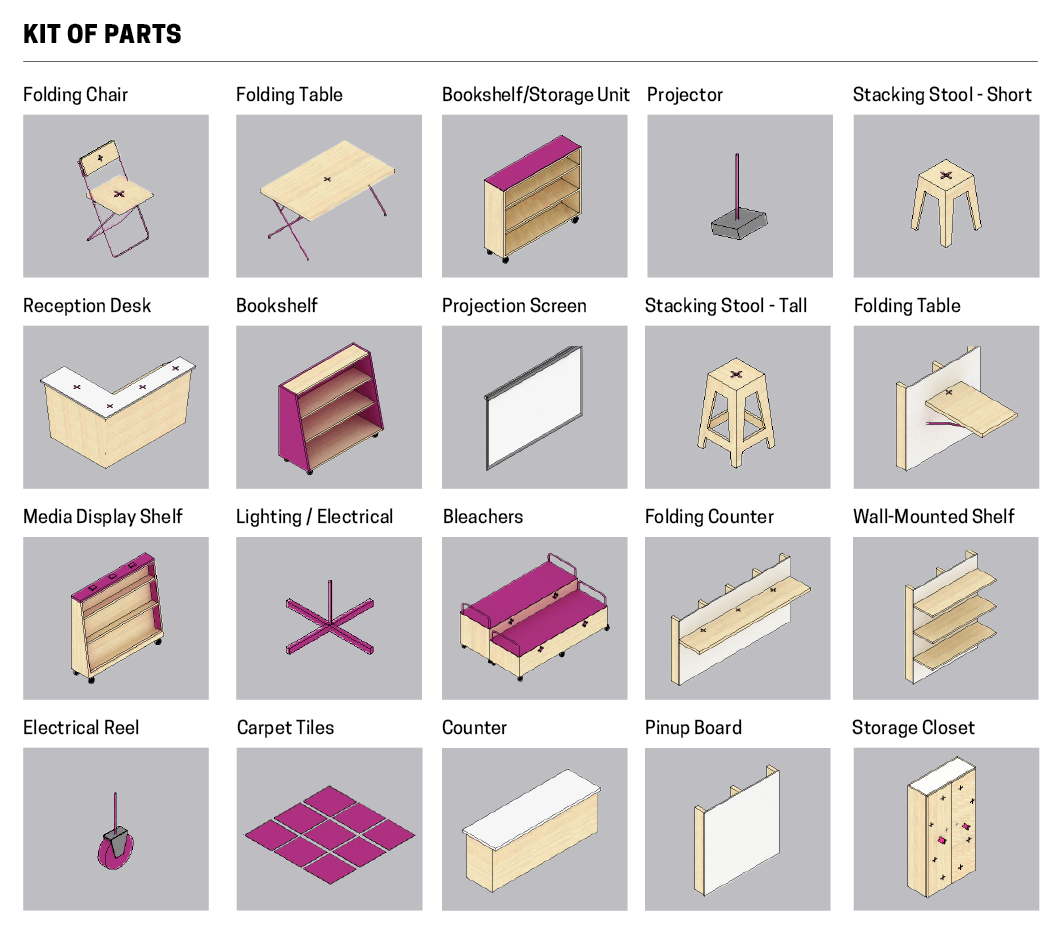 KIT OF PARTS

Folding Chair

Folding Table

Bookshelf/Storage Unit

Projector

Stacking Stool - Short

Reception Desk

Bookshelf

Projection Screen

Stacking Stool - Tall

Folding Table

Media Display Shelf

Lighting / Electrical

Bleachers

Folding Counter

Wall-Mounted Shelf

Electrical Reel

Carpet Tiles

Counter

Pinup Board

Storage Closet