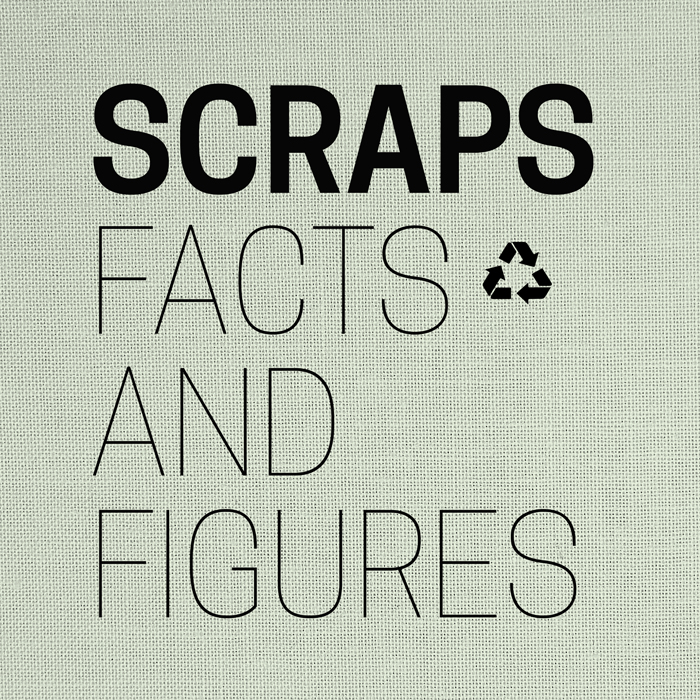 SCRAPS
FACTS
AND
FIGURES